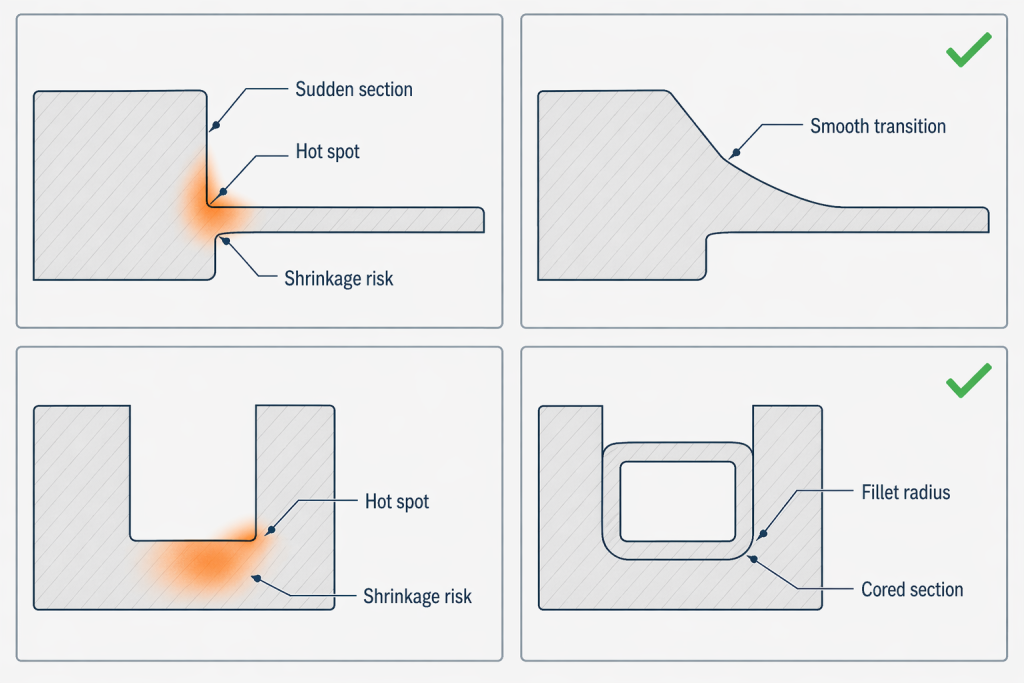 Sudden section

Hot spot

Shrinkage risk

Smooth transition

Hot spot

Shrinkage risk

Fillet radius

Cored section